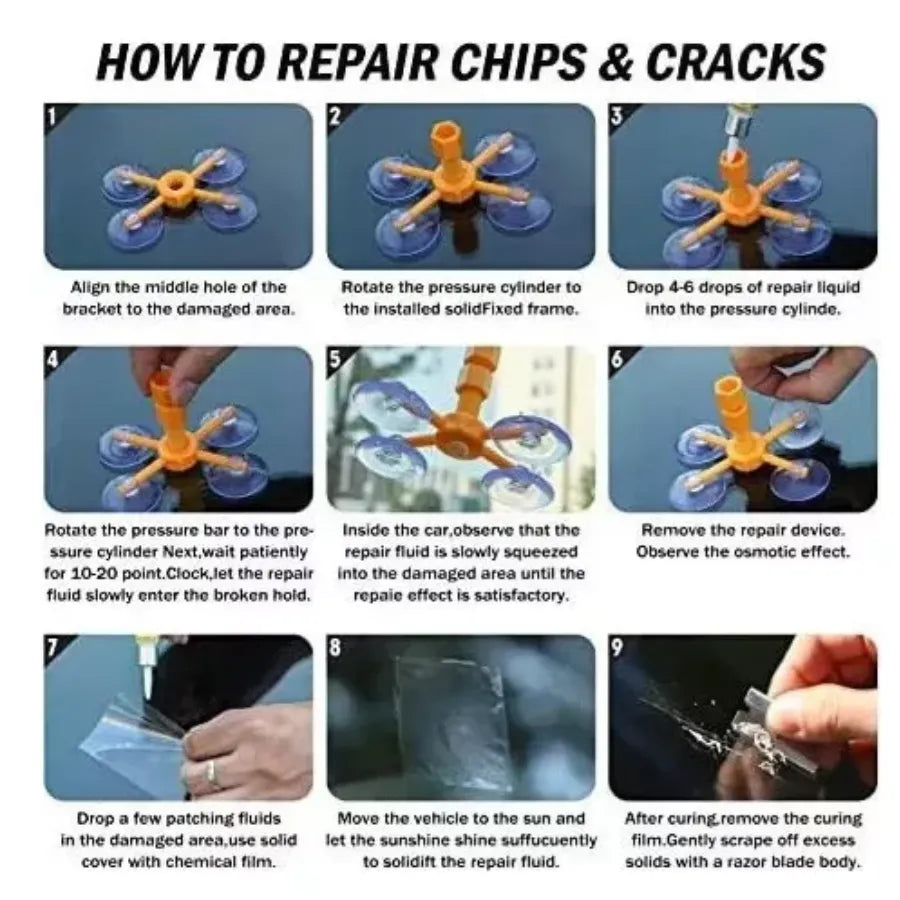 HOW TO REPAIR CHIPS & CRACKS

1

Align the middle hole of the bracket to the damaged area.

2

Rotate the pressure cylinder to the installed solidFixed frame.

3

Drop 4-6 drops of repair liquid into the pressure cylinde.

4

Rotate the pressure bar to the pressure cylinder Next,wait patiently for 10-20 point.Clock,let the repair fluid slowly enter the broken hold.

5

Inside the car,observe that the repair fluid is slowly squeezed into the damaged area until the repaie effect is satisfactory.

6

Remove the repair device. Observe the osmotic effect.

7

Drop a few patching fluids in the damaged area,use solid cover with chemical film.

8

Move the vehicle to the sun and let the sunshine shine suffucuently to solidift the repair fluid.

9

After curing,remove the curing film.Gently scrape off excess solids with a razor blade body.