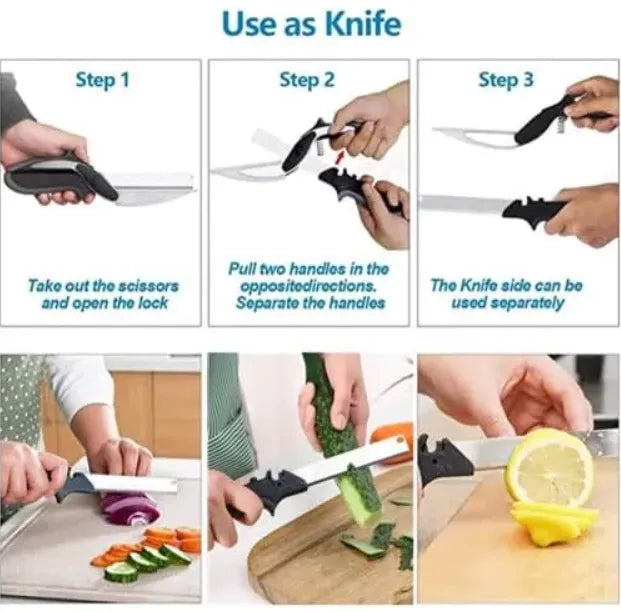 Use as Knife

Step 1

Take out the scissors and open the lock

Step 2

Pull two handles in the oppositedirections. Separate the handles

Step 3

The Knife side can be used separately