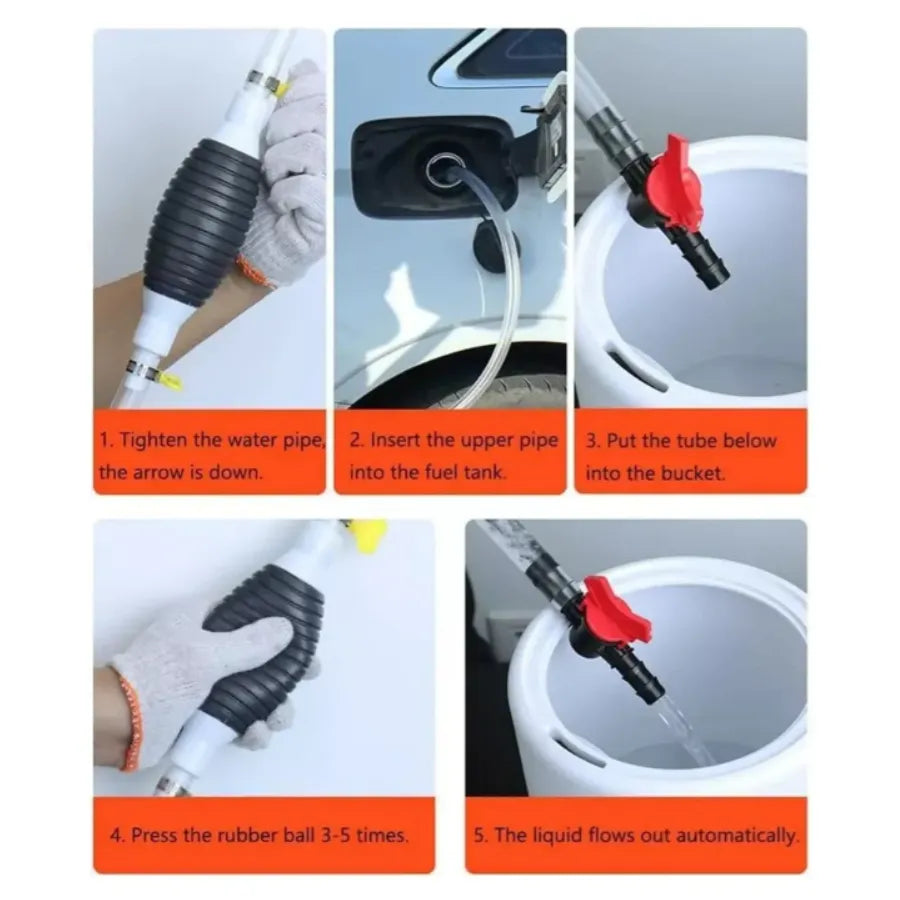 1. Tighten the water pipe, the arrow is down.

2. Insert the upper pipe into the fuel tank.

3. Put the tube below into the bucket.

4. Press the rubber ball 3-5 times.

5. The liquid flows out automatically.