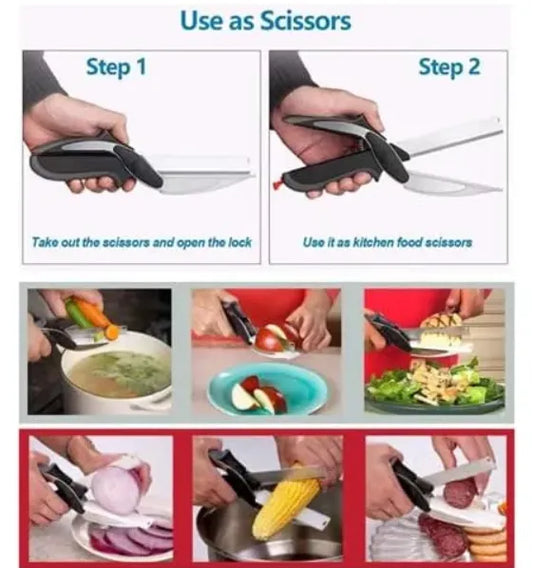 Use as Scissors

Step 1

Take out the scissors and open the lock

Step 2

Use it as kitchen food scissors